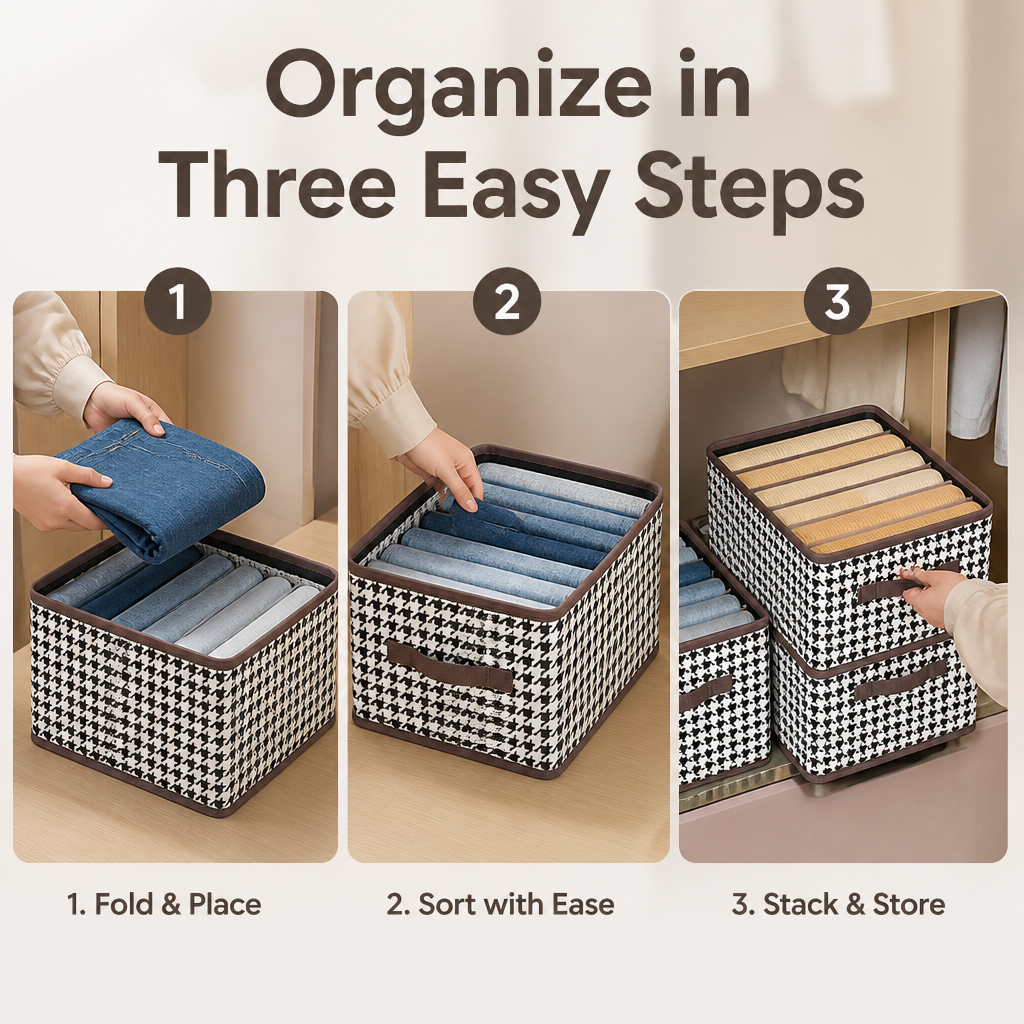 Organize in Three Easy Steps

1

2

3

1. Fold & Place

2. Sort with Ease

3. Stack & Store