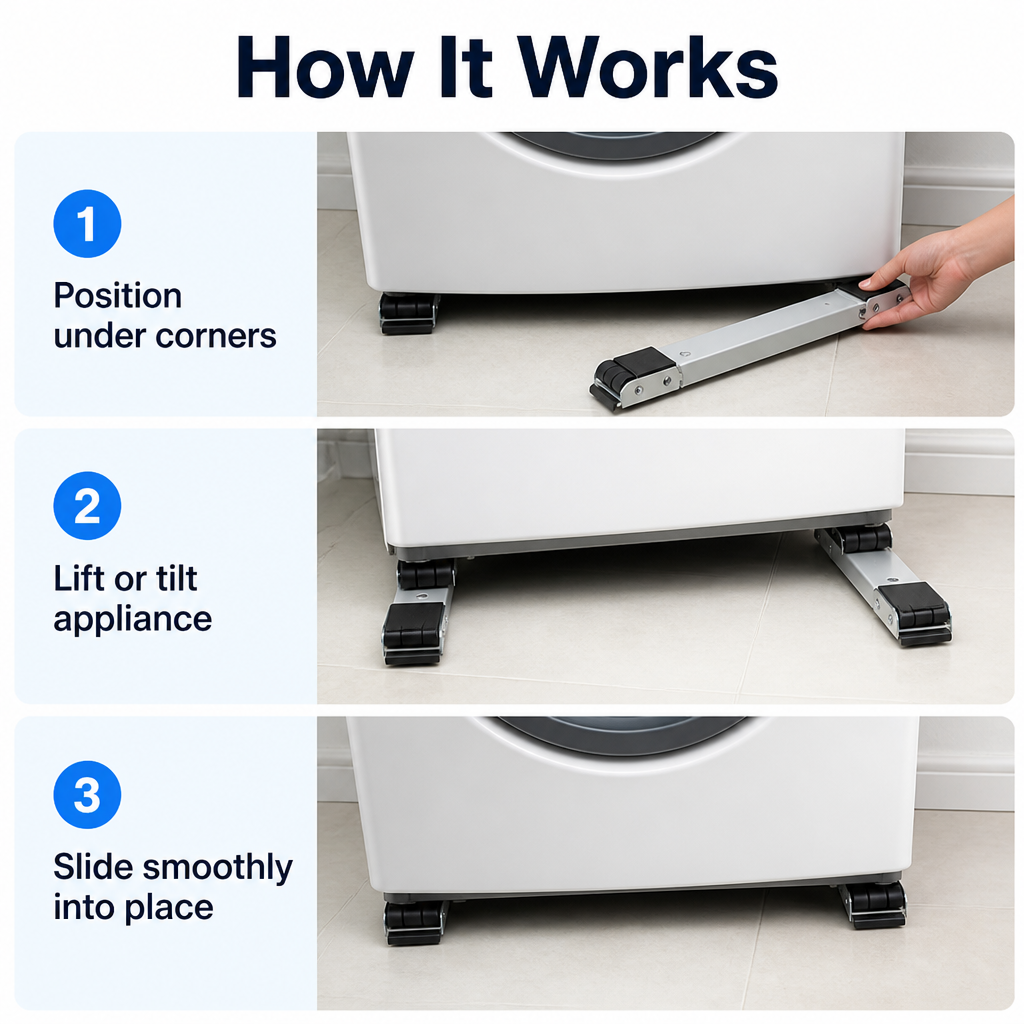 How It Works

1

Position under corners

2

Lift or tilt appliance

3

Slide smoothly into place