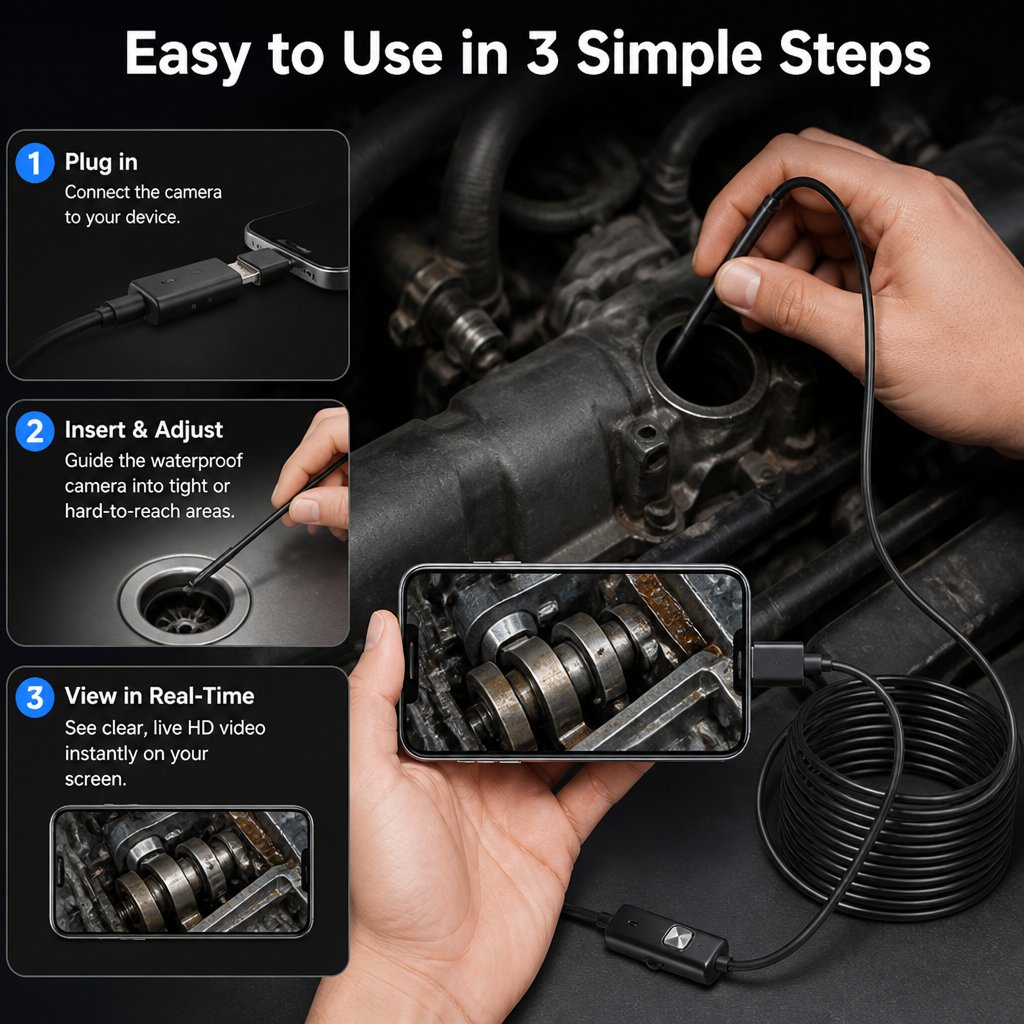 Easy to Use in 3 Simple Steps

1 Plug in
Connect the camera to your device.

2 Insert & Adjust
Guide the waterproof camera into tight or hard-to-reach areas.

3 View in Real-Time
See clear, live HD video instantly on your screen.