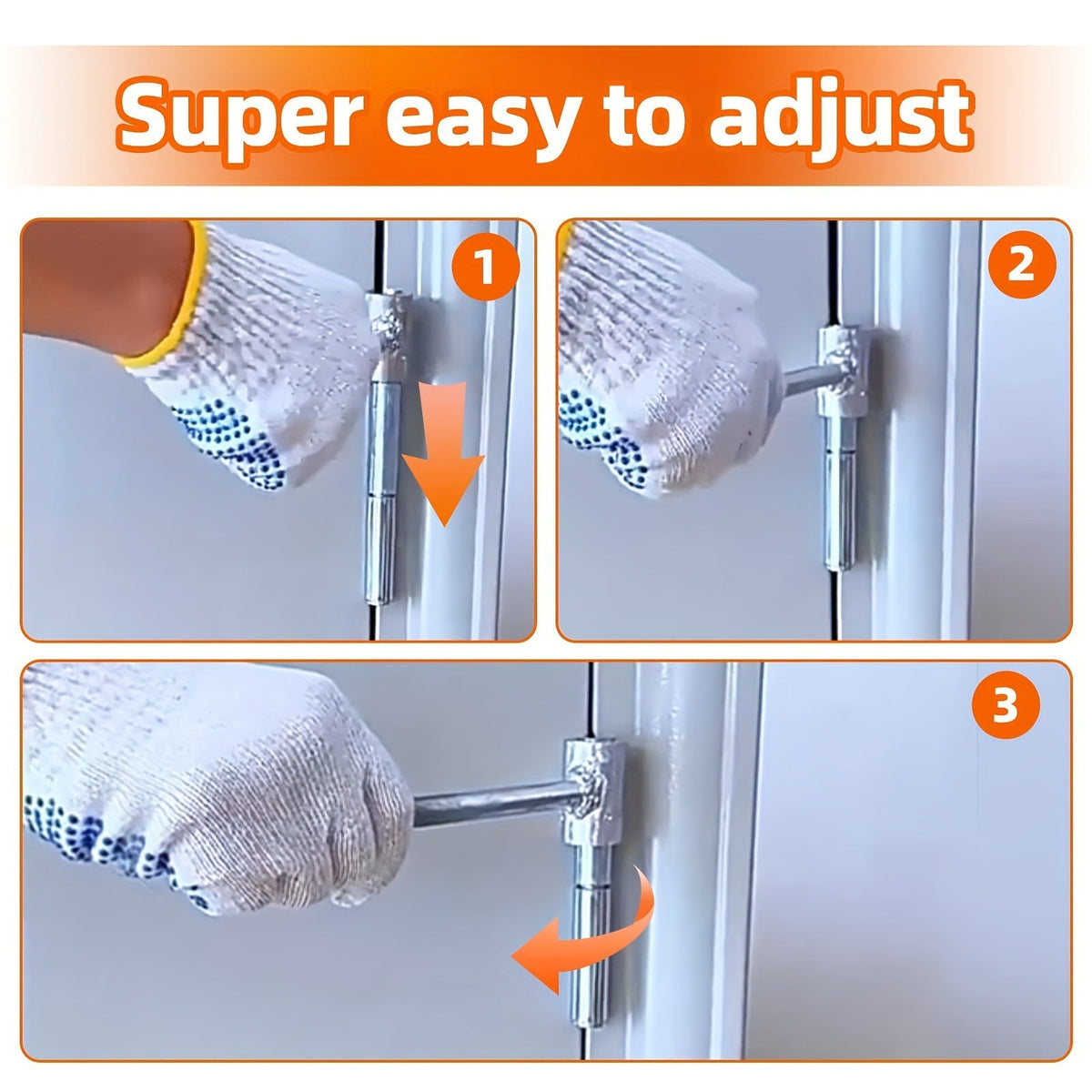 Super easy to adjust

1

2

3