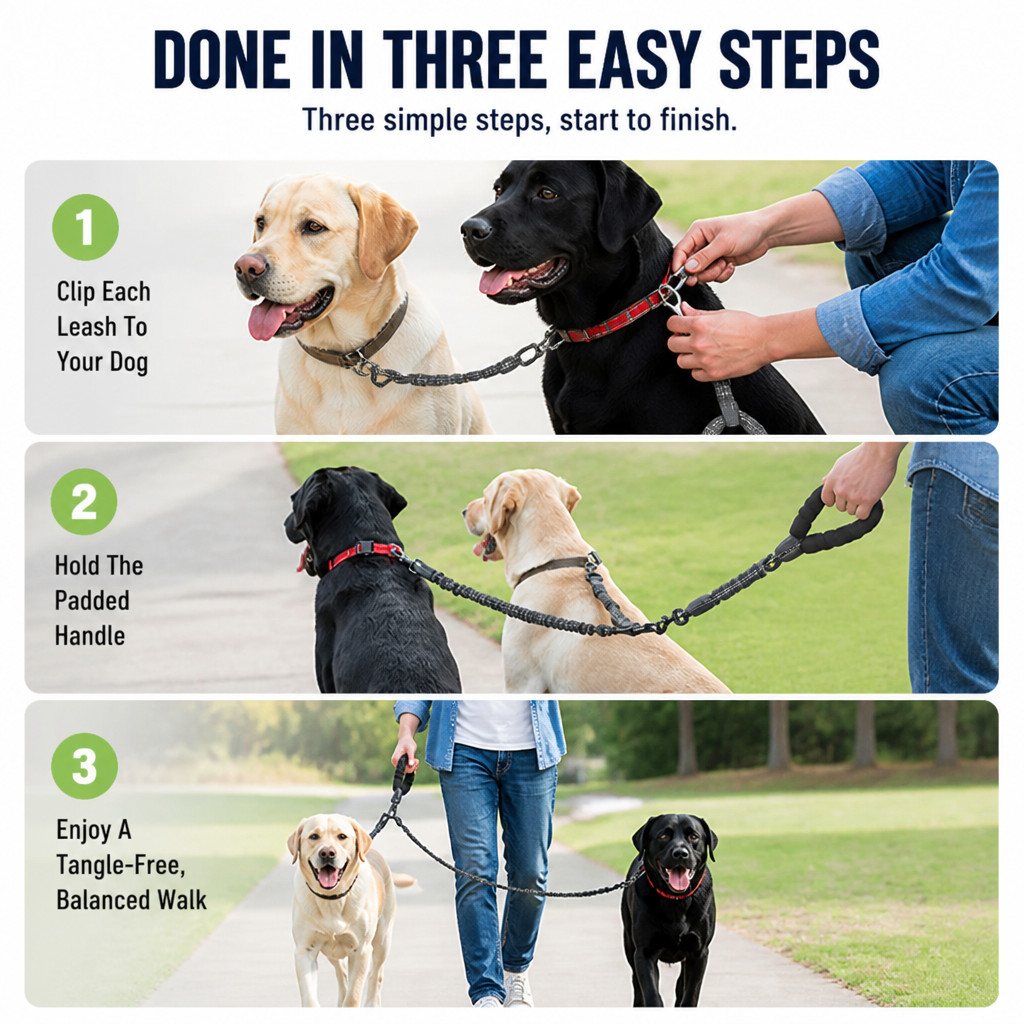 DONE IN THREE EASY STEPS

Three simple steps, start to finish.

1

Clip Each Leash To Your Dog

2

Hold The Padded Handle

3

Enjoy A Tangle-Free, Balanced Walk