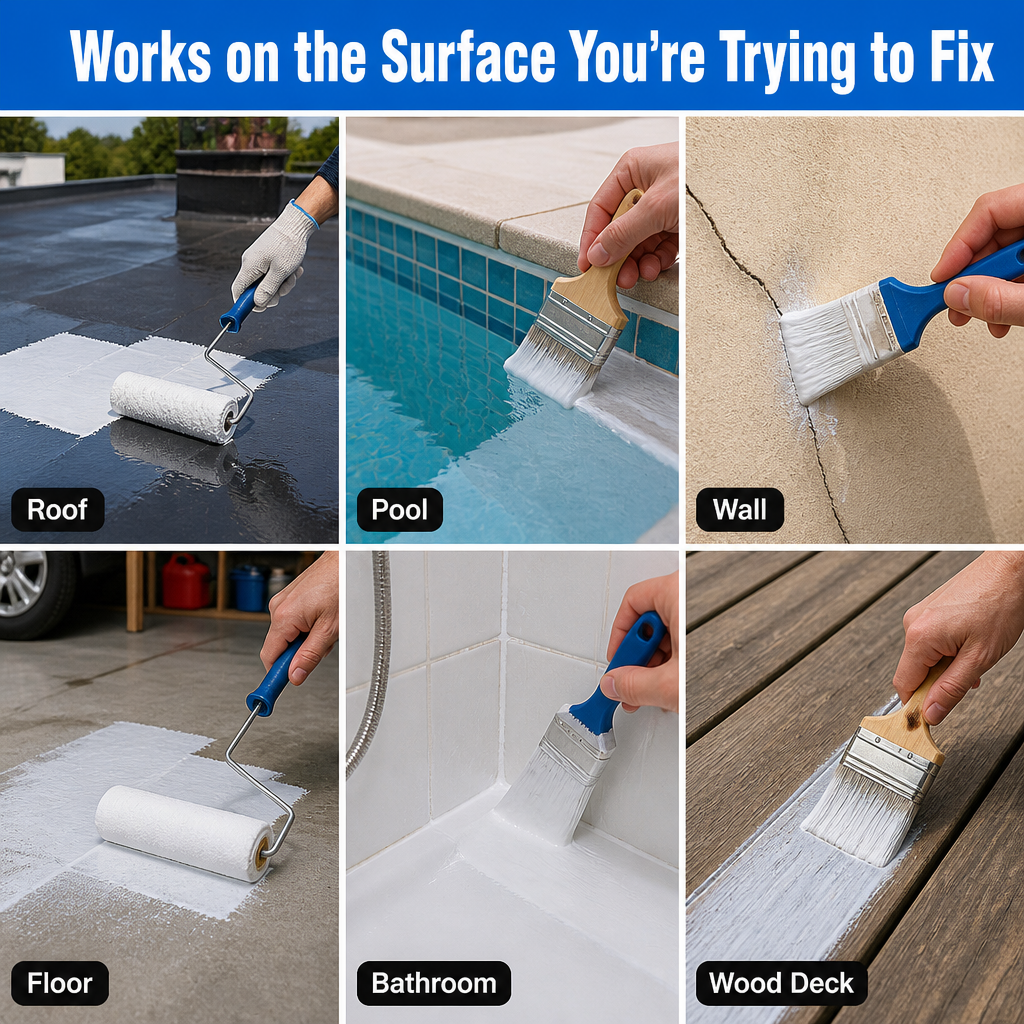 Works on the Surface You're Trying to Fix

Roof

Pool

Wall

Floor

Bathroom

Wood Deck