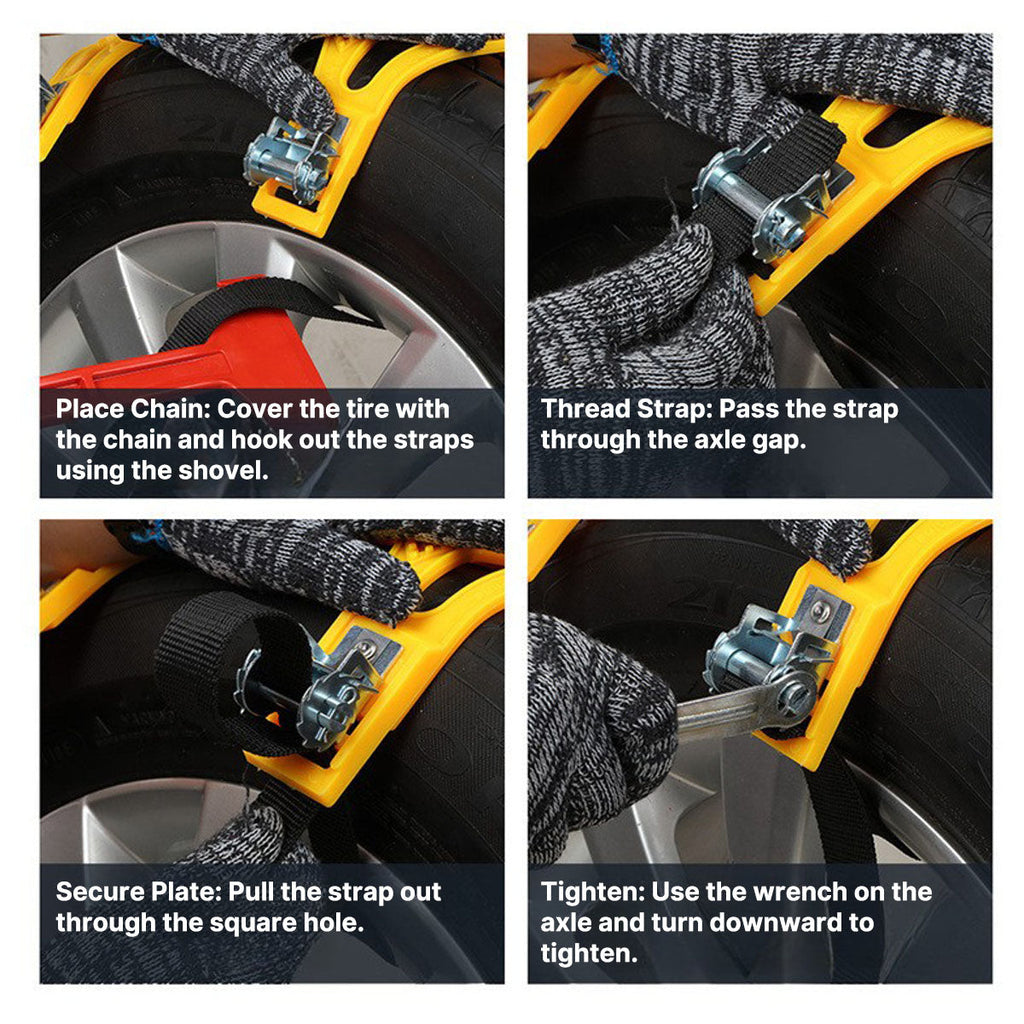 Place Chain: Cover the tire with the chain and hook out the straps using the shovel.

Thread Strap: Pass the strap through the axle gap.

Secure Plate: Pull the strap out through the square hole.

Tighten: Use the wrench on the axle and turn downward to tighten.